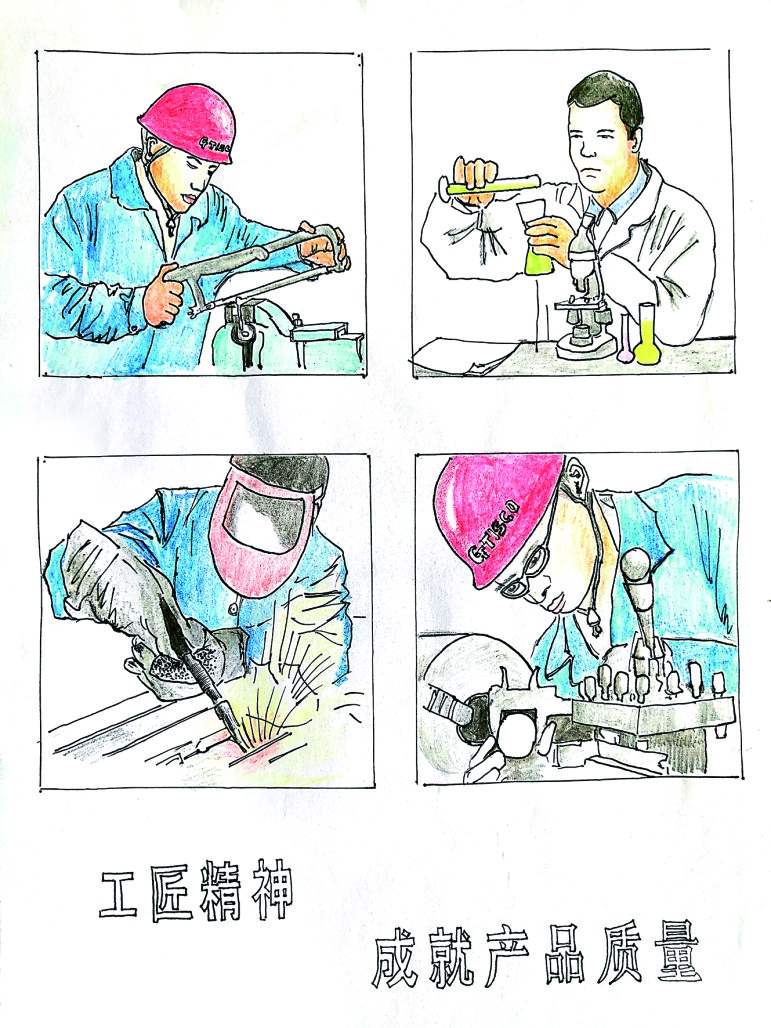 GTISCO

GTISCO

工匠精神

成就产品质量